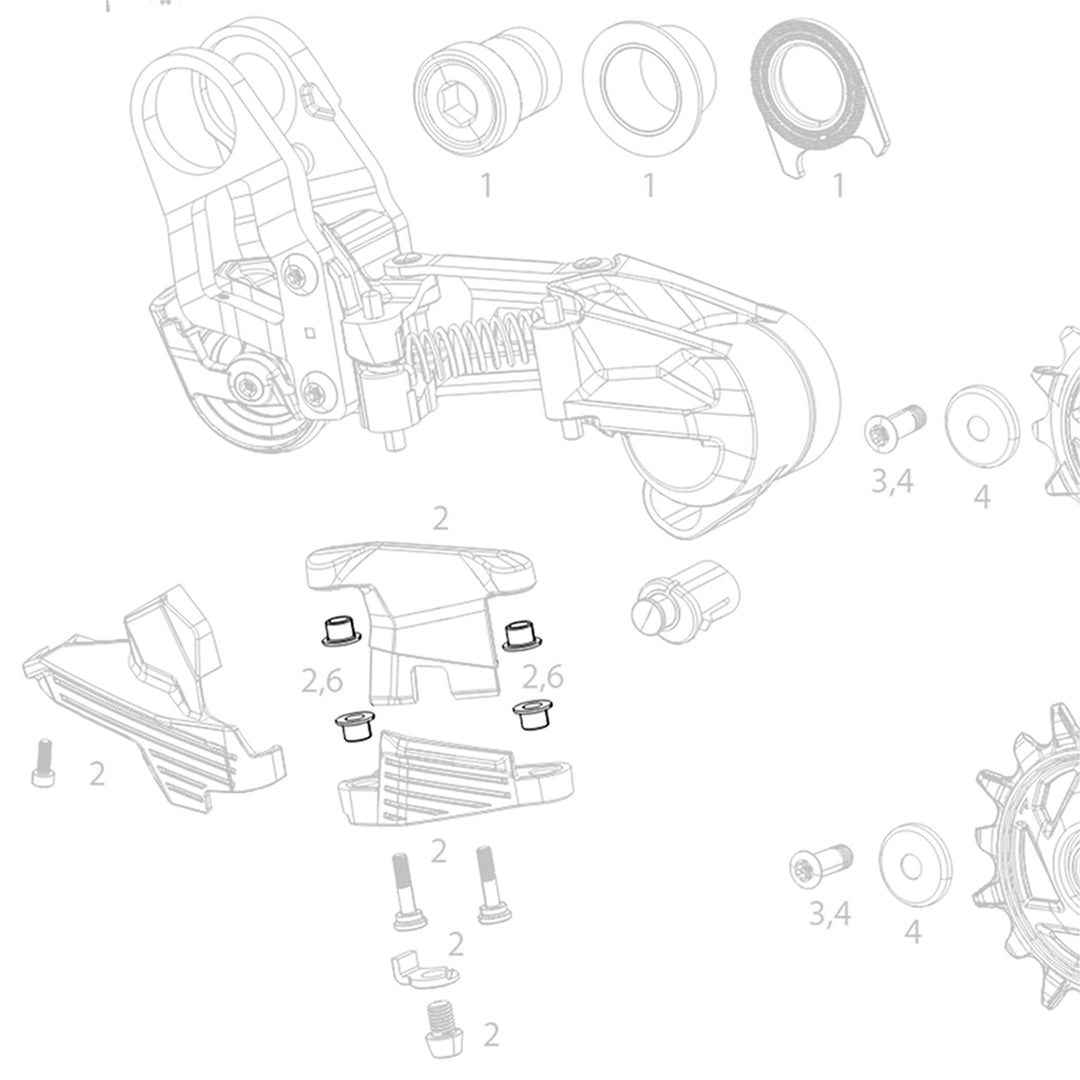 1 1 1

3,4 4

2

2,6 2,6

2

2

3,4 4

2

2